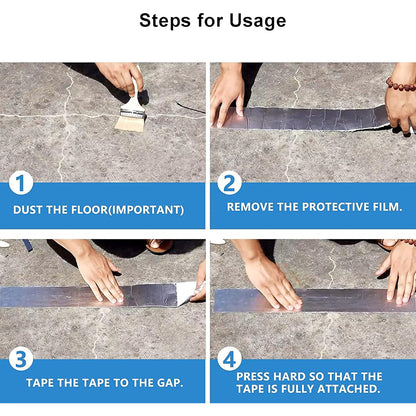 Steps for Usage

1
DUST THE FLOOR(IMPORTANT)

2
REMOVE THE PROTECTIVE FILM.

3
TAPE THE TAPE TO THE GAP.

4
PRESS HARD SO THAT THE TAPE IS FULLY ATTACHED.