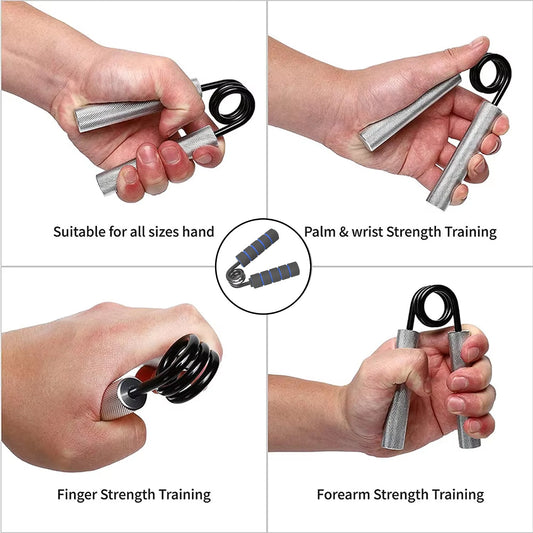 Suitable for all sizes hand

Palm & wrist Strength Training

Finger Strength Training

Forearm Strength Training