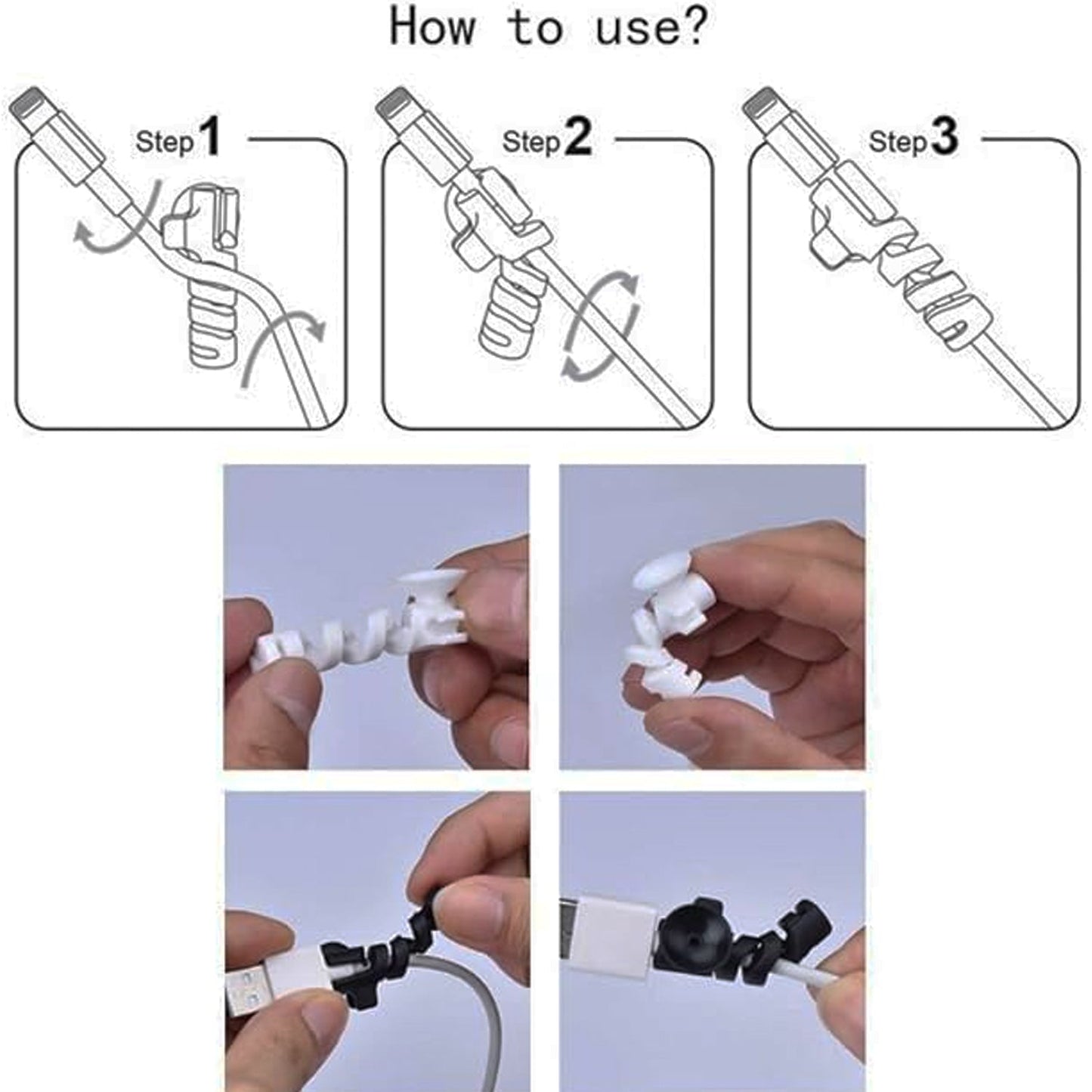 How to use?

Step 1

Step 2

Step 3